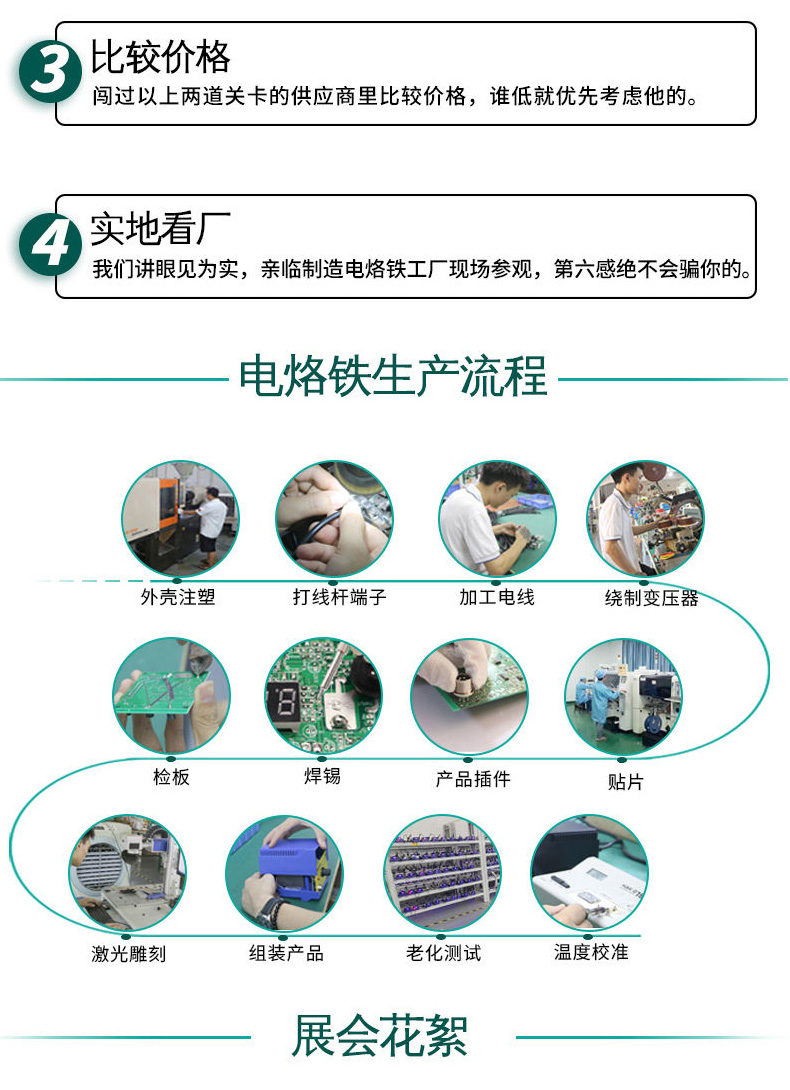 3 比较价格
闯过以上两道关卡的供应商里比较价格，谁低就优先考虑他的。

4 实地看厂
我们讲眼见为实，亲临制造电烙铁工厂现场参观，第六感绝不会骗你的。

电烙铁生产流程

外壳注塑
打线杆端子
加工电线
绕制变压器

检板
焊锡
产品插件
贴片

激光雕刻
组装产品
老化测试
温度校准

展会花絮